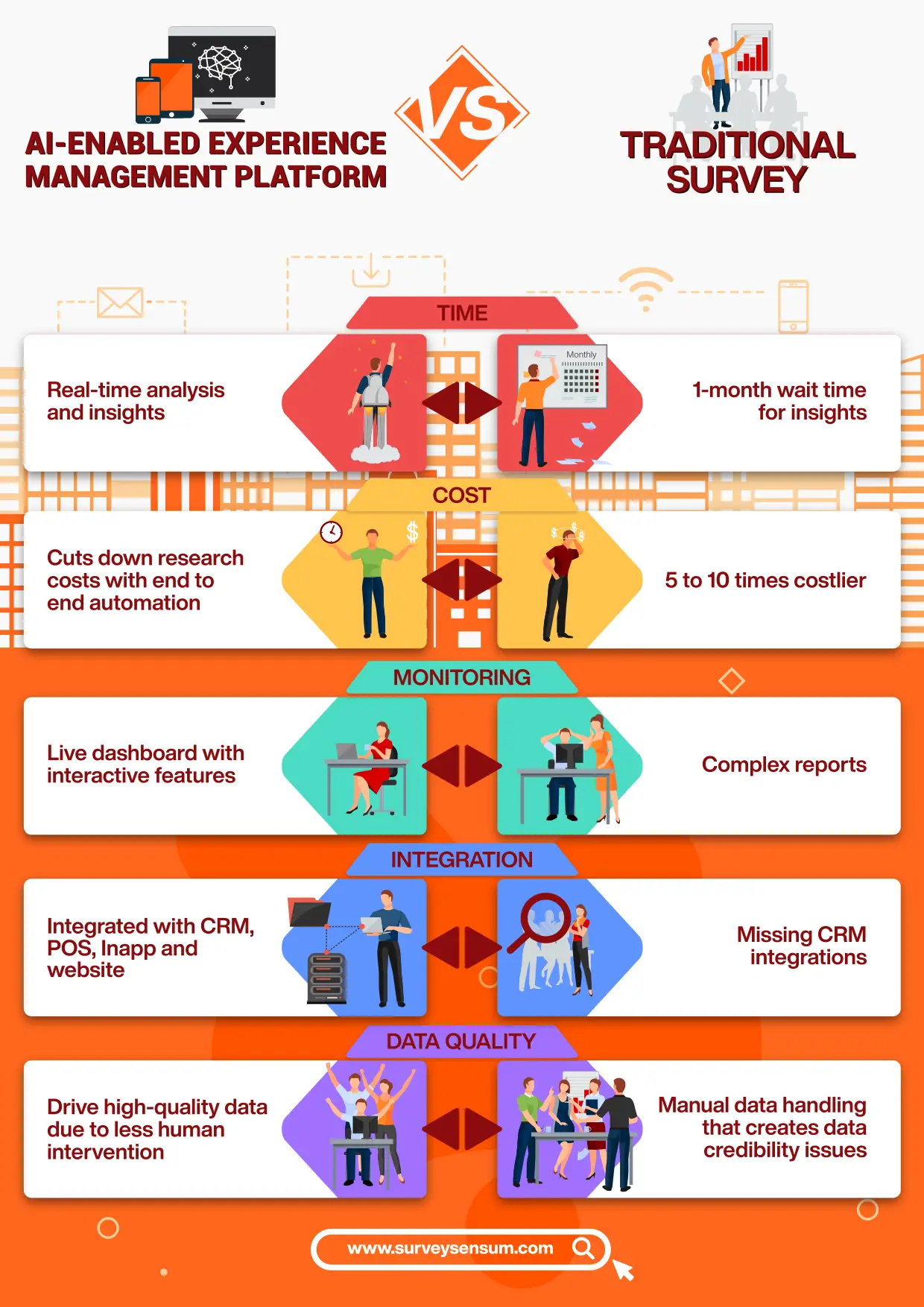 AI-ENABLED EXPERIENCE MANAGEMENT PLATFORM

VS

TRADITIONAL SURVEY

TIME

Real-time analysis and insights

Monthly

1-month wait time for insights

COST

Cuts down research costs with end to end automation

5 to 10 times costlier

MONITORING

Live dashboard with interactive features

Complex reports

INTEGRATION

Integrated with CRM, POS, Inapp and website

Missing CRM integrations

DATA QUALITY

Drive high-quality data due to less human intervention

Manual data handling that creates data credibility issues

www.surveysensum.com